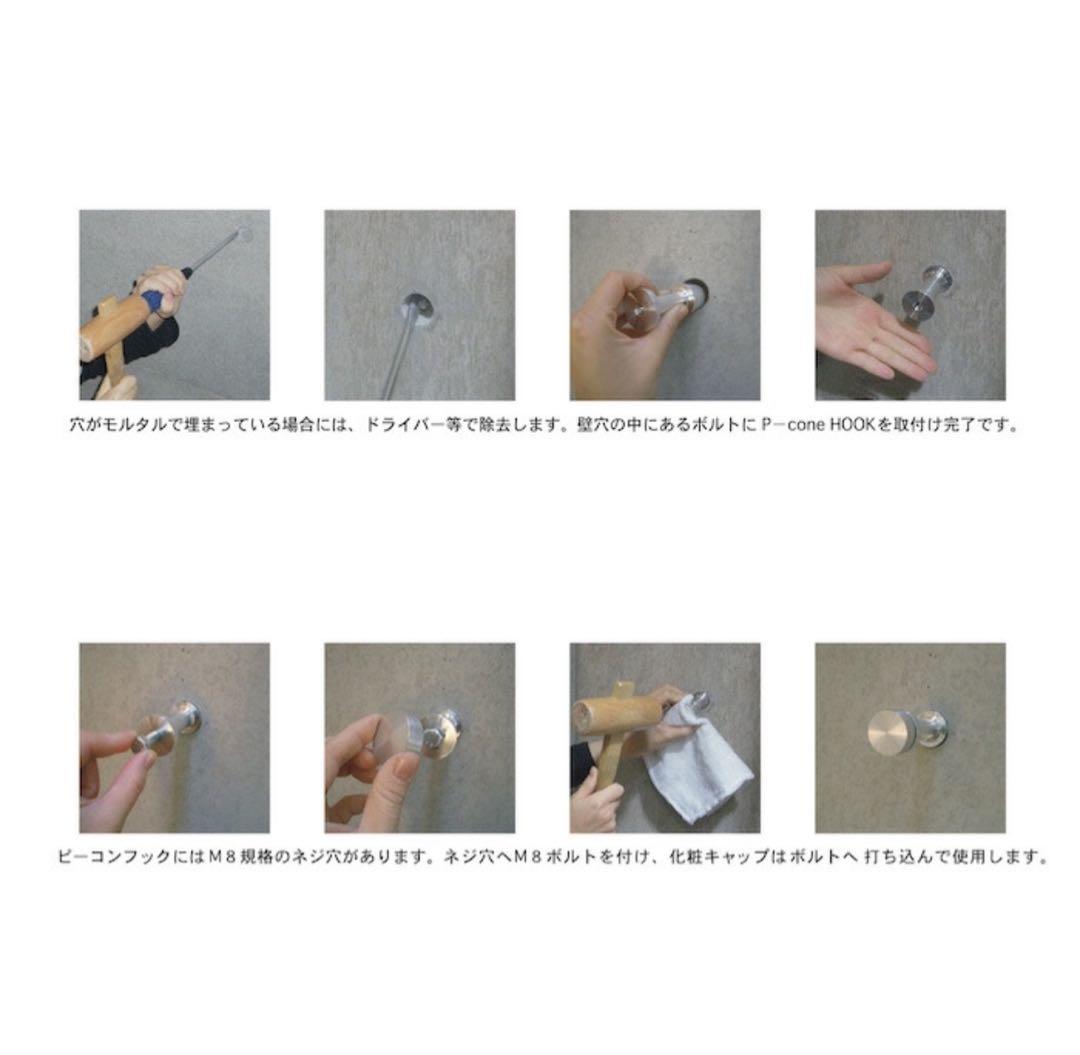 穴がモルタルで埋まっている場合には、ドライバー等で除去します。壁穴の中にあるボルトにＰ－cone HOOKを取付け完了です。

ピーコンフックにはＭ８規格のネジ穴があります。ネジ穴へＭ８ボルトを付け、化粧キャップはボルトへ 打ち込んで使用します。